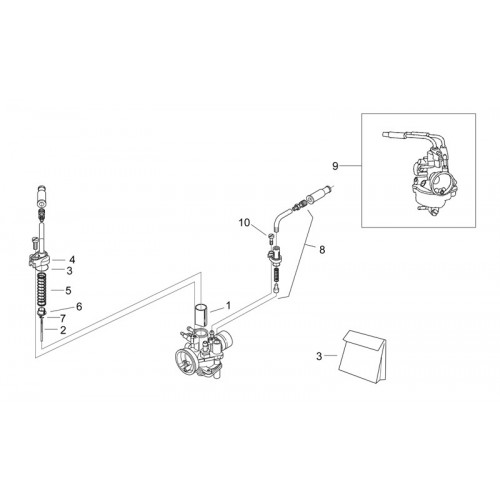 9
10
8
4
3
5
6
7
2
1
3